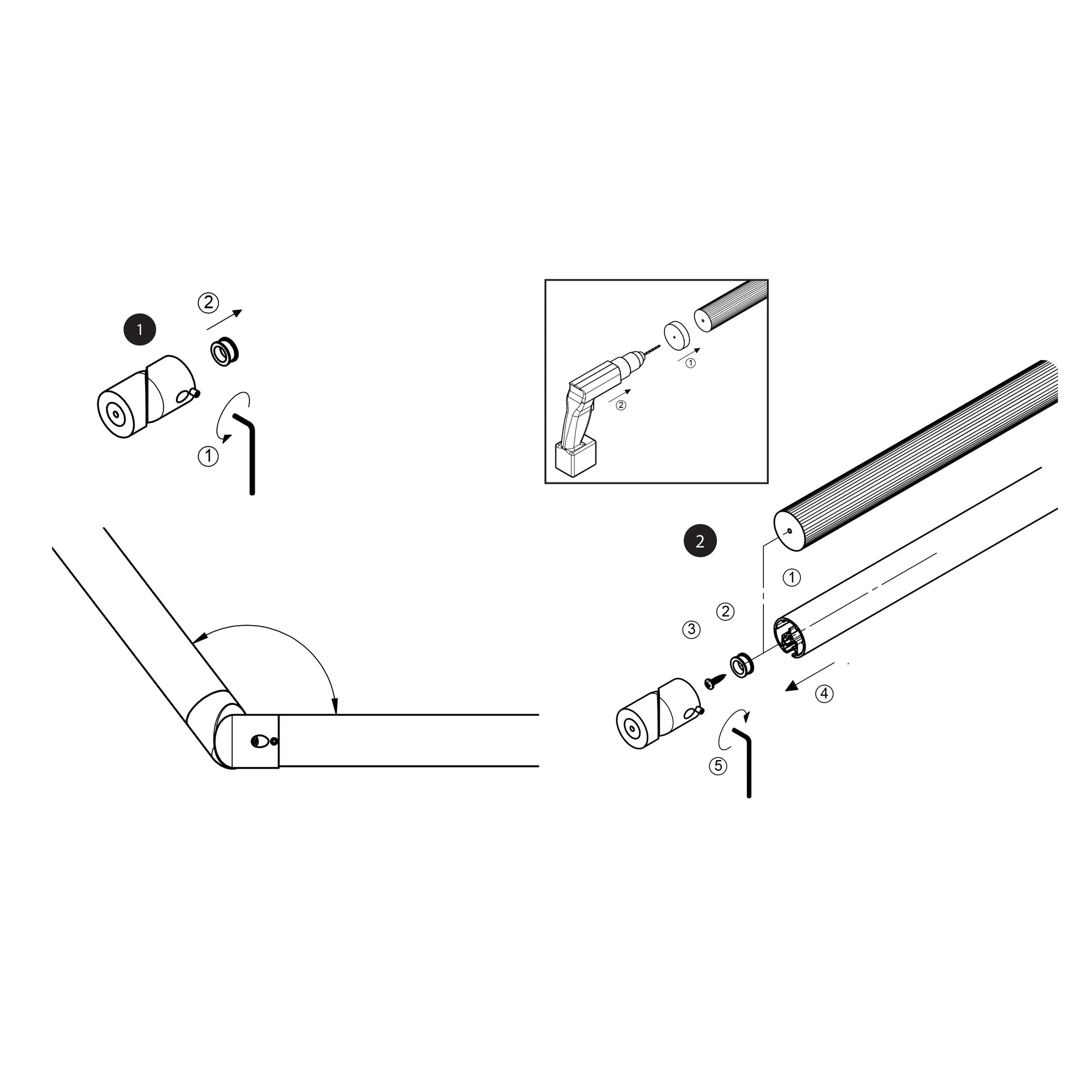 1

②

①

①

②

2

①

②

③

④

⑤