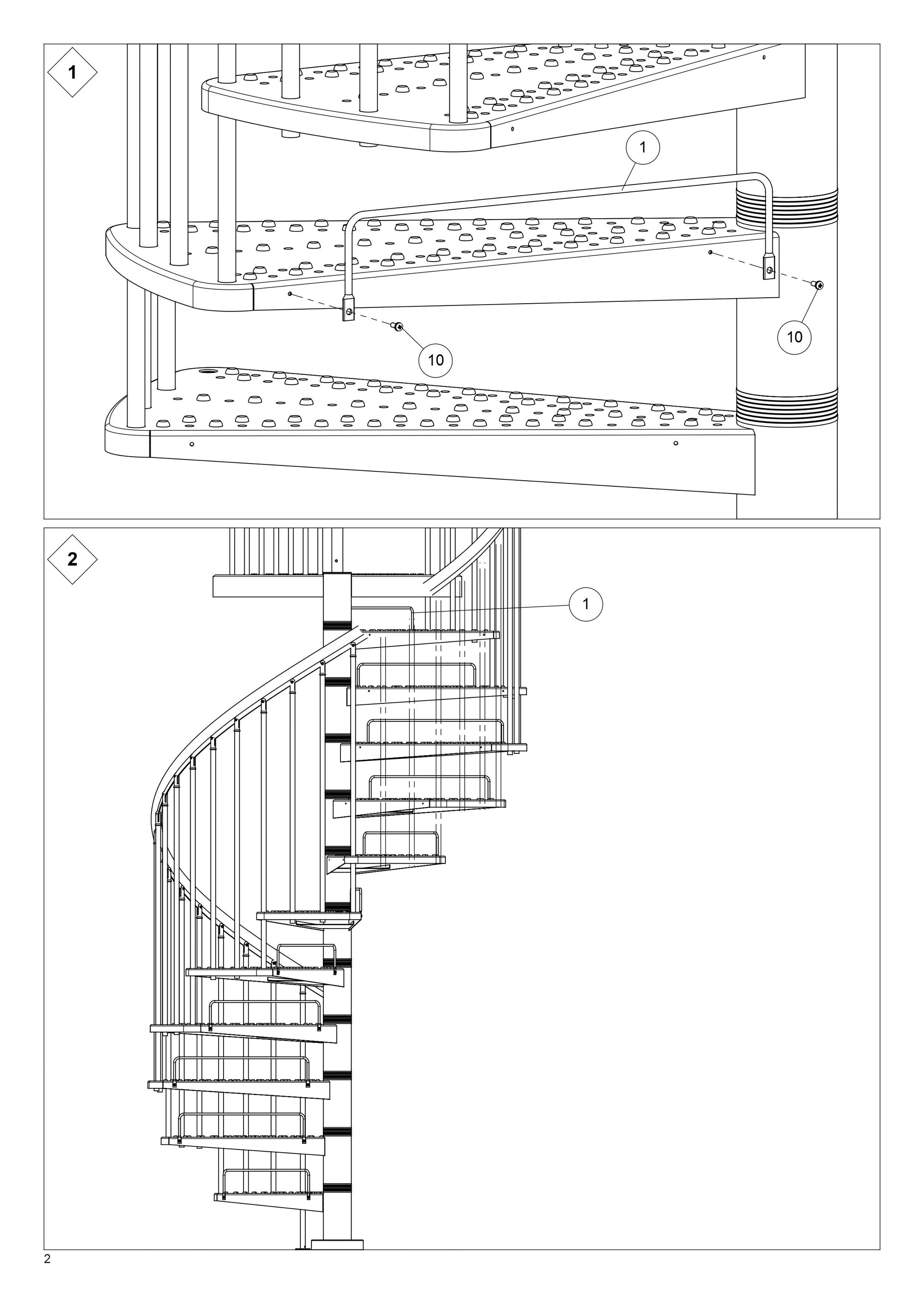 1

1

10

10

2

1

2